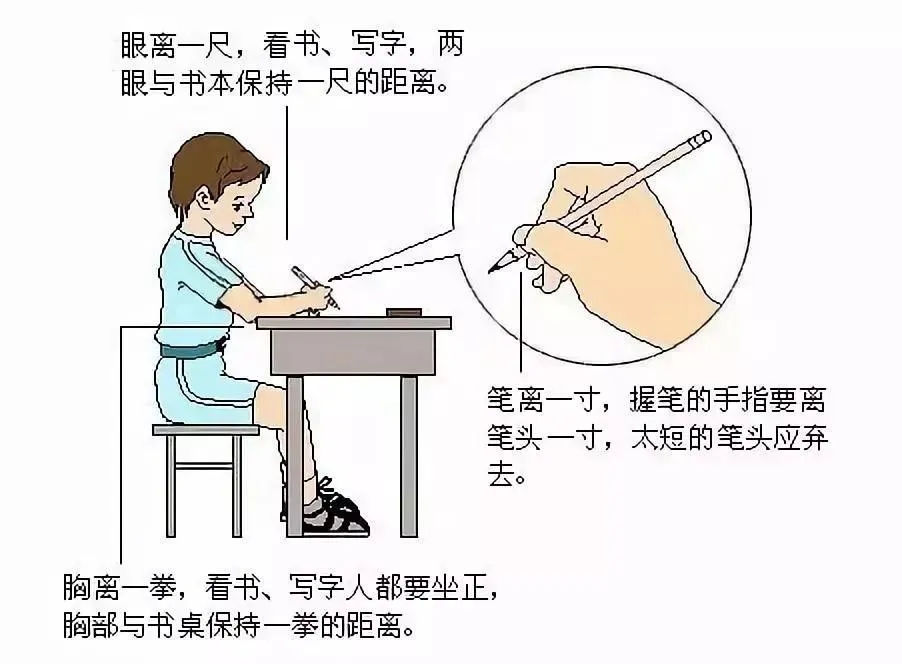 眼离一尺，看书、写字，两眼与书本保持一尺的距离。

笔离一寸，握笔的手指要离笔头一寸，太短的笔头应弃去。

胸离一拳，看书、写字人都要坐正，胸部与书桌保持一拳的距离。