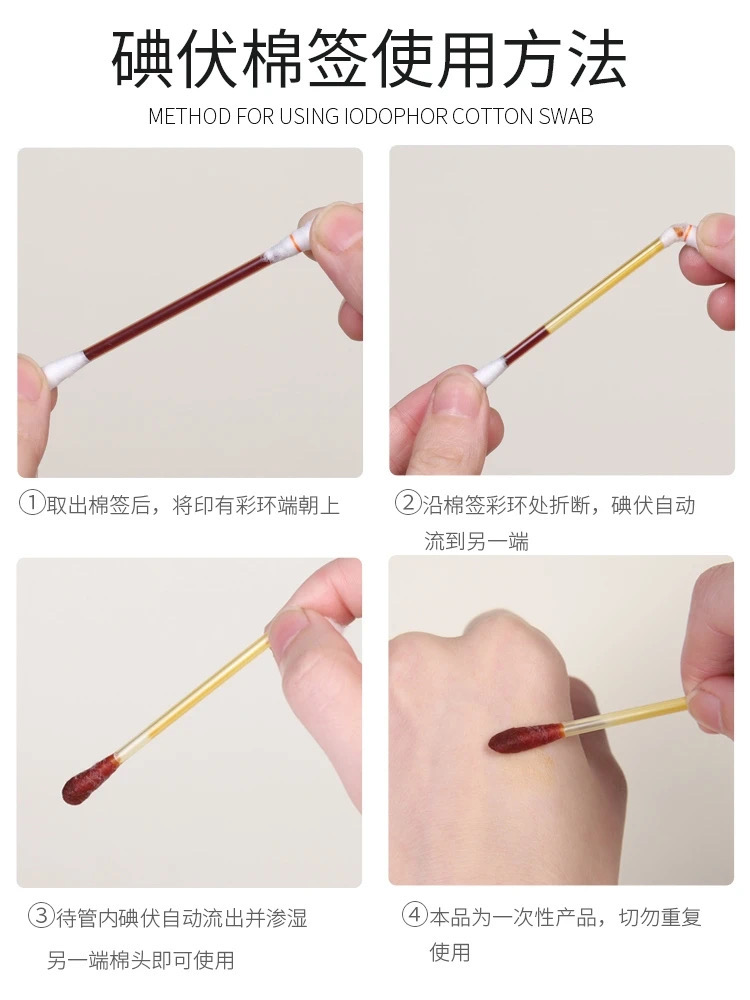 碘伏棉签使用方法

METHOD FOR USING IODOPHOR COTTON SWAB

①取出棉签后，将印有彩环端朝上

②沿棉签彩环处折断，碘伏自动流到另一端

③待管内碘伏自动流出并渗湿另一端棉头即可使用

④本品为一次性产品，切勿重复使用