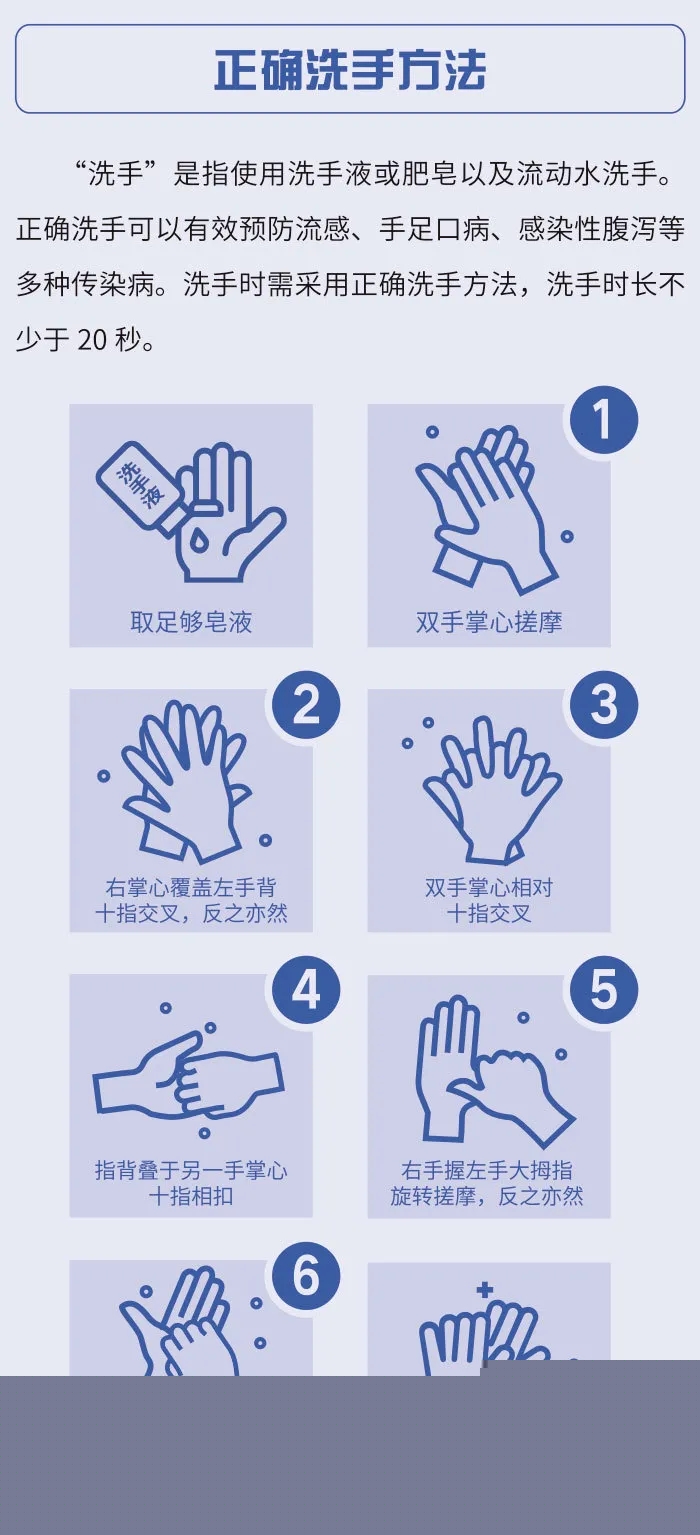 正确洗手方法

“洗手”是指使用洗手液或肥皂以及流动水洗手。正确洗手可以有效预防流感、手足口病、感染性腹泻等多种传染病。洗手时需采用正确洗手方法，洗手时长不少于 20 秒。

洗手液

取足够皂液

1

双手掌心搓摩

2

右掌心覆盖左手背
十指交叉，反之亦然

3

双手掌心相对
十指交叉

4

指背叠于另一手掌心
十指相扣

5

右手握左手大拇指
旋转搓摩，反之亦然

6