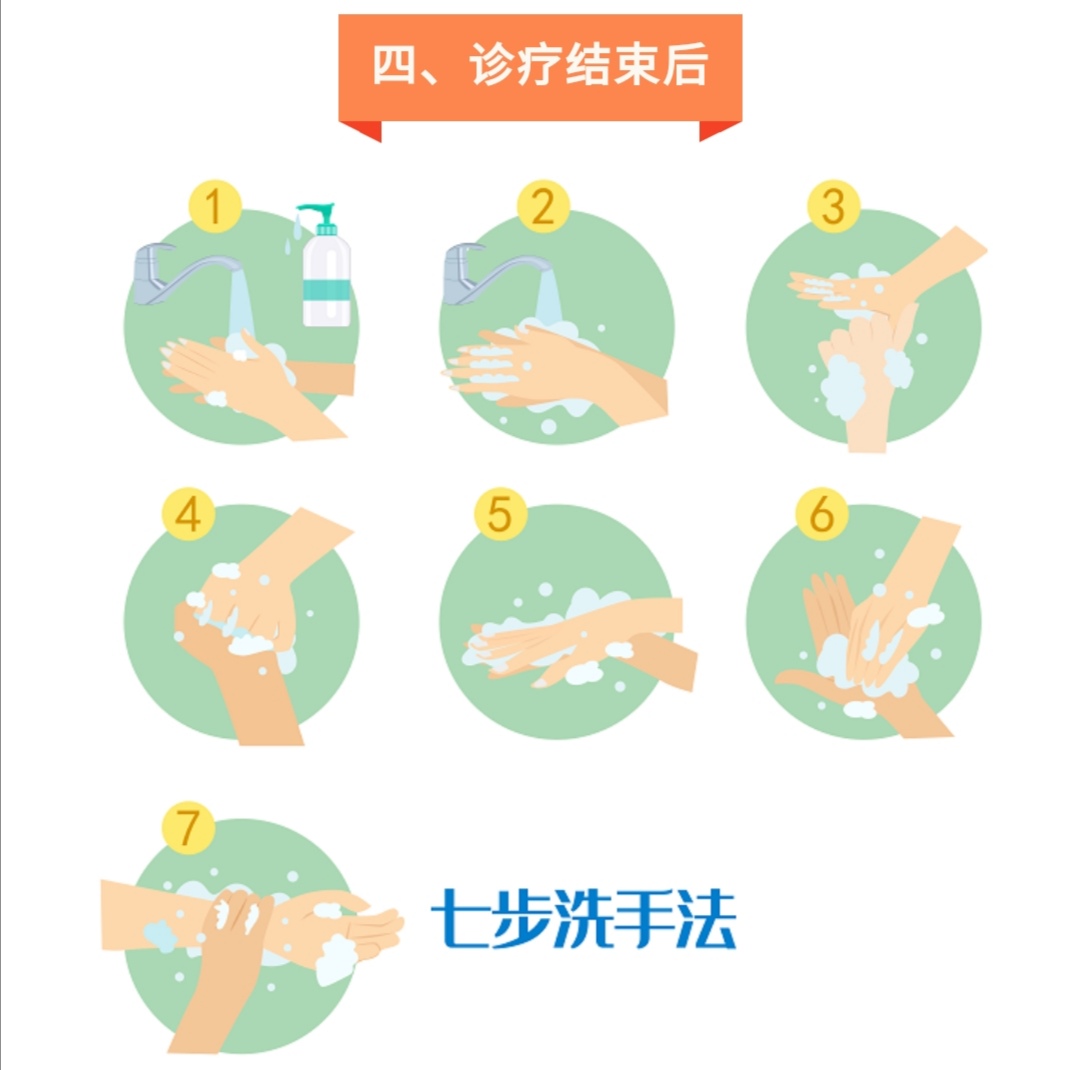 四、诊疗结束后

1

2

3

4

5

6

7

七步洗手法