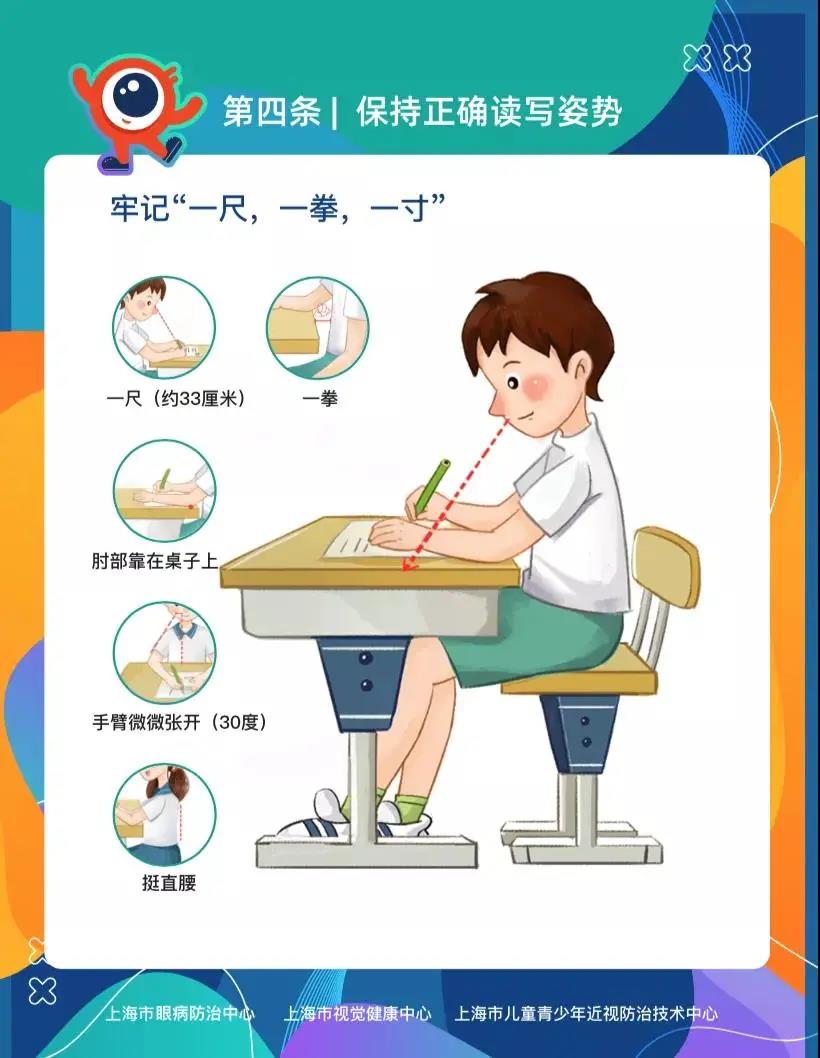 第四条 | 保持正确读写姿势

牢记“一尺，一拳，一寸”

一尺（约33厘米）

一拳

肘部靠在桌子上

手臂微微张开（30度）

挺直腰

上海市眼病防治中心　上海市视觉健康中心　上海市儿童青少年近视防治技术中心