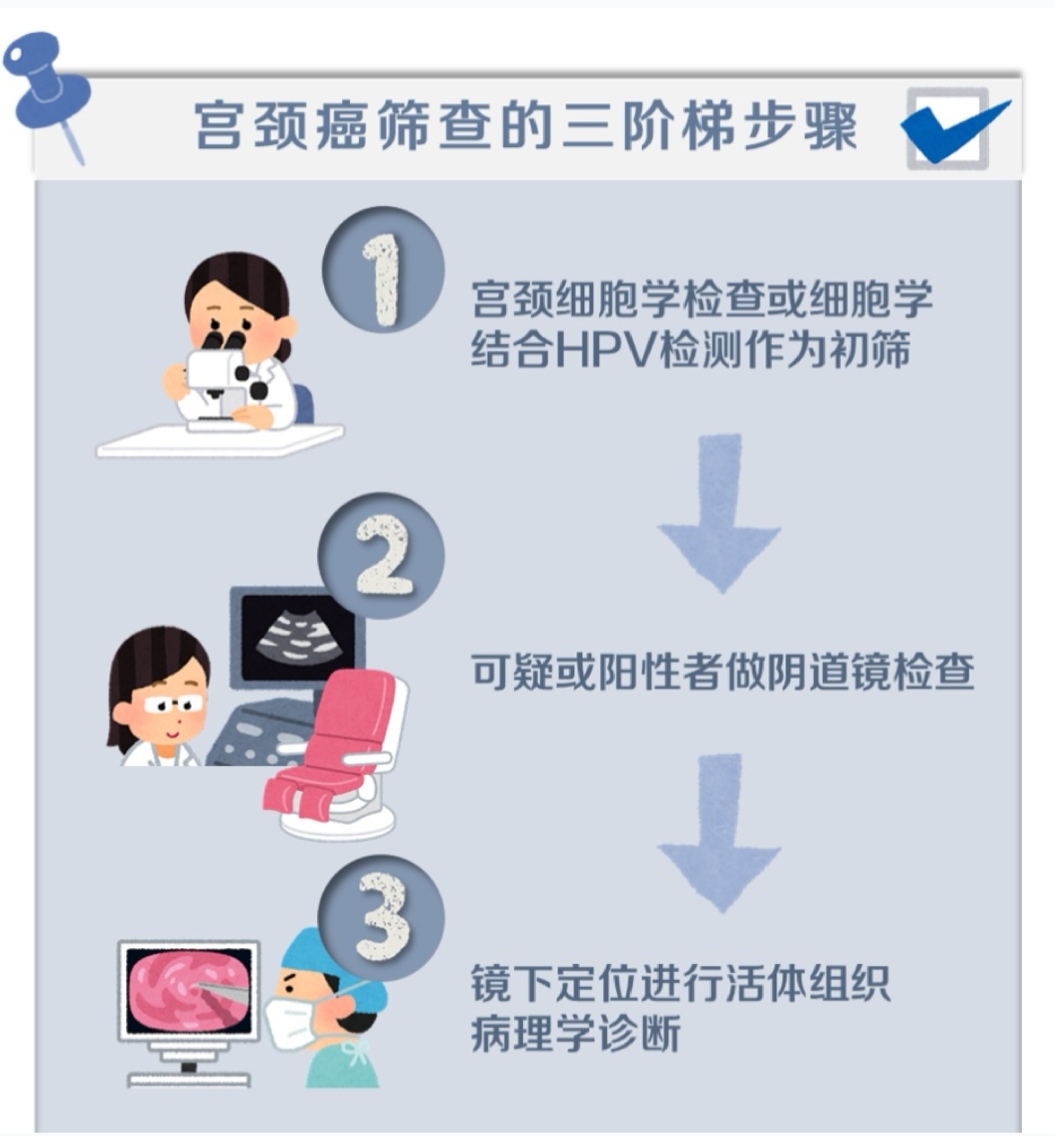 宫颈癌筛查的三阶梯步骤

1

宫颈细胞学检查或细胞学结合HPV检测作为初筛

2

可疑或阳性者做阴道镜检查

3

镜下定位进行活体组织病理学诊断