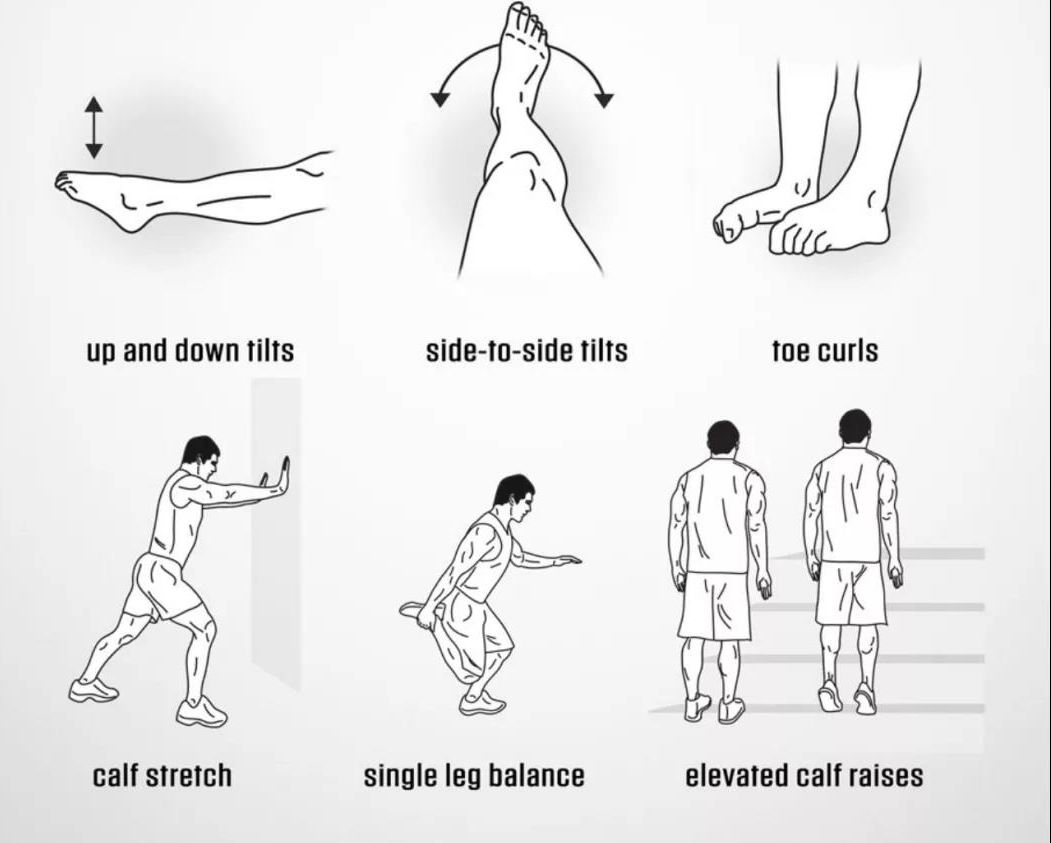 up and down tilts

side-to-side tilts

toe curls

calf stretch

single leg balance

elevated calf raises