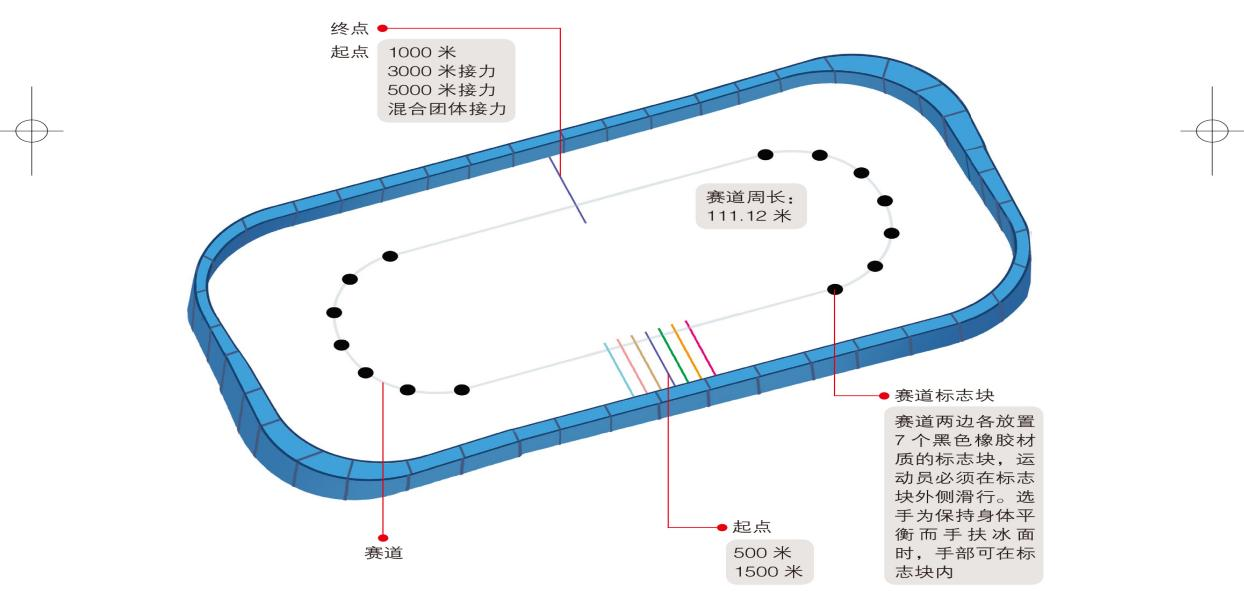 终点

起点

1000 米
3000 米接力
5000 米接力
混合团体接力

赛道周长：
111.12 米

赛道标志块

赛道两边各放置 7 个黑色橡胶材质的标志块，运动员必须在标志块外侧滑行。选手为保持身体平衡而手扶冰面时，手部可在标志块内

起点

500 米
1500 米

赛道