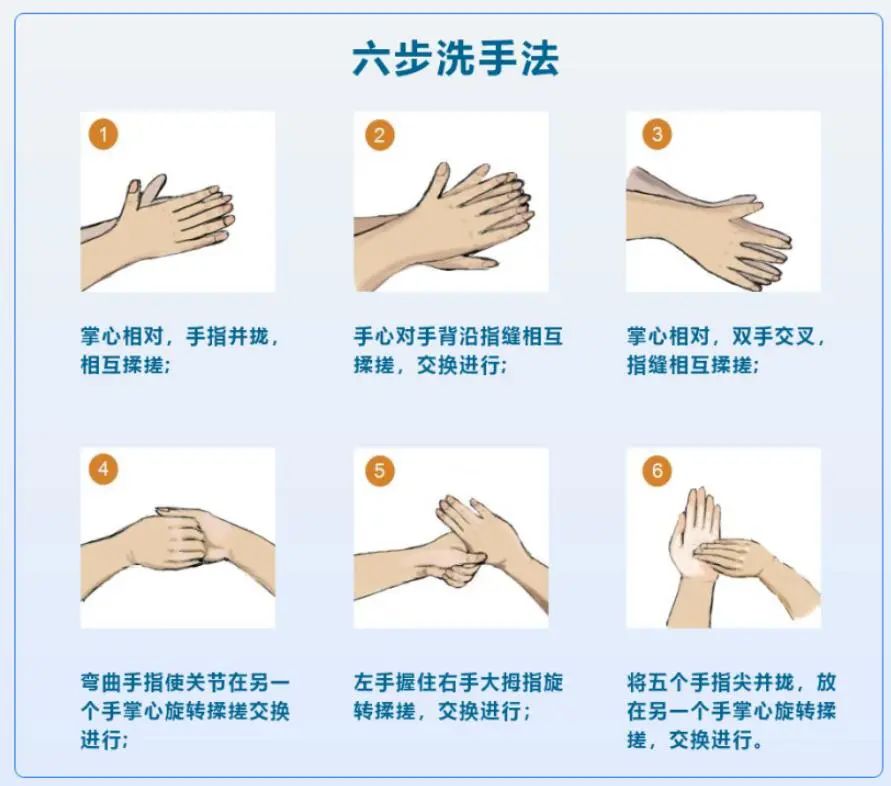 六步洗手法

1

掌心相对，手指并拢，相互揉搓；

2

手心对手背沿指缝相互揉搓，交换进行；

3

掌心相对，双手交叉，指缝相互揉搓；

4

弯曲手指使关节在另一个手掌心旋转揉搓交换进行；

5

左手握住右手大拇指旋转揉搓，交换进行；

6

将五个手指尖并拢，放在另一个手掌心旋转揉搓，交换进行。