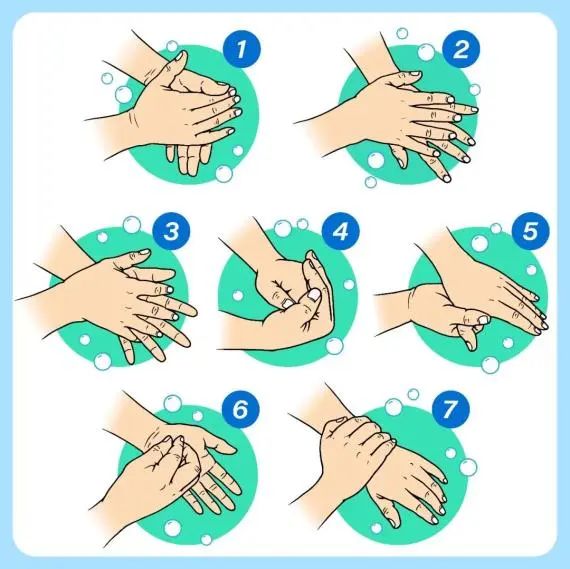 1
2
3
4
5
6
7