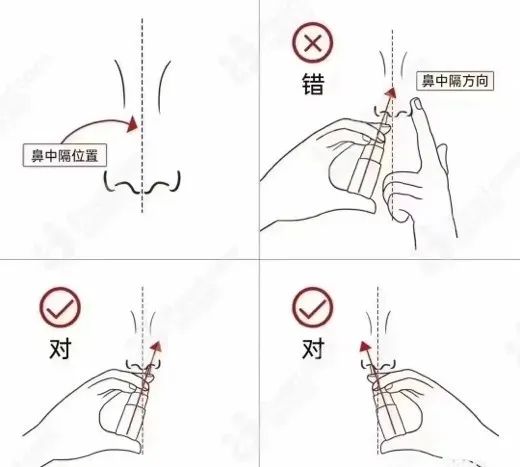 鼻中隔位置

错

鼻中隔方向

对

对