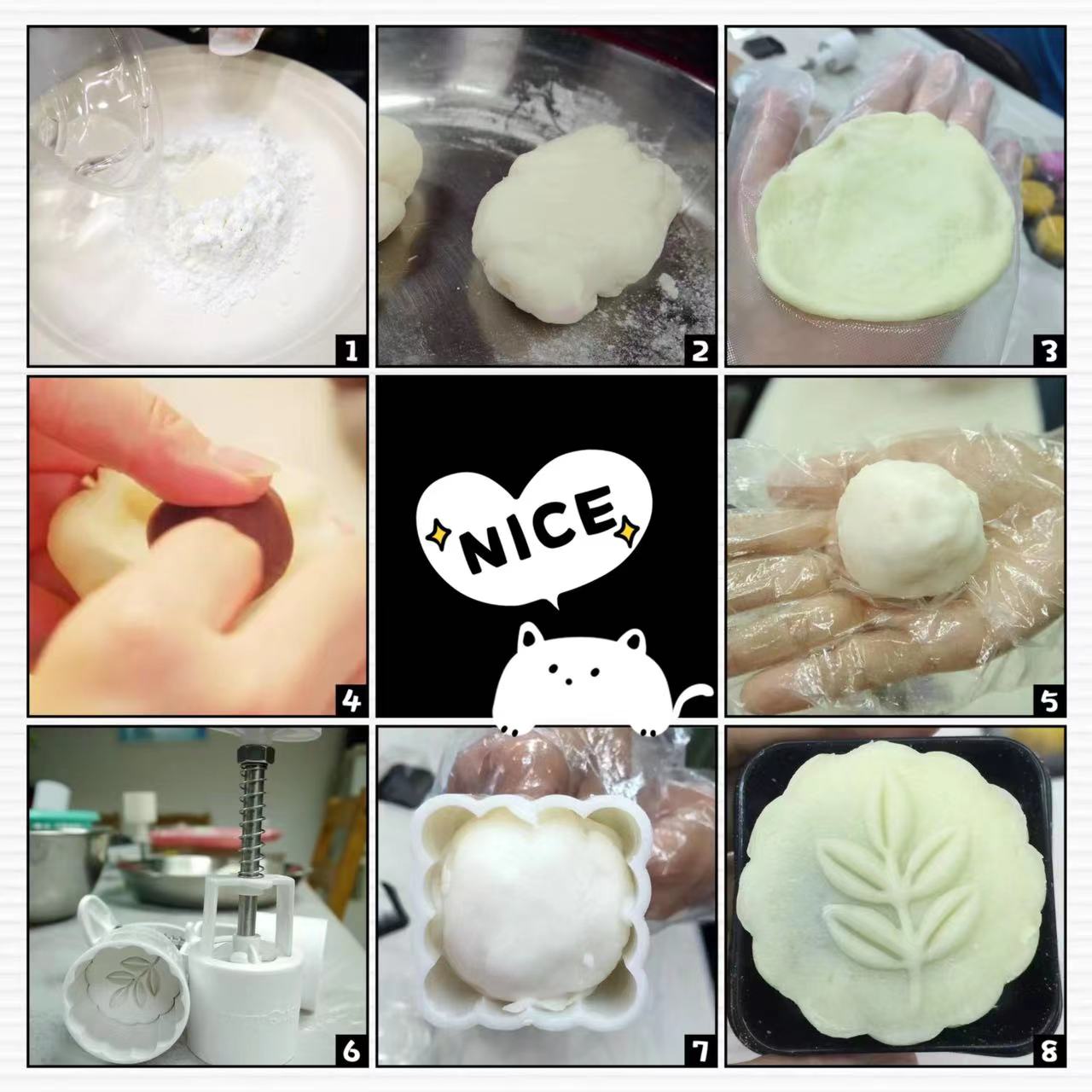 1

2

3

4

NICE

5

6

7

8