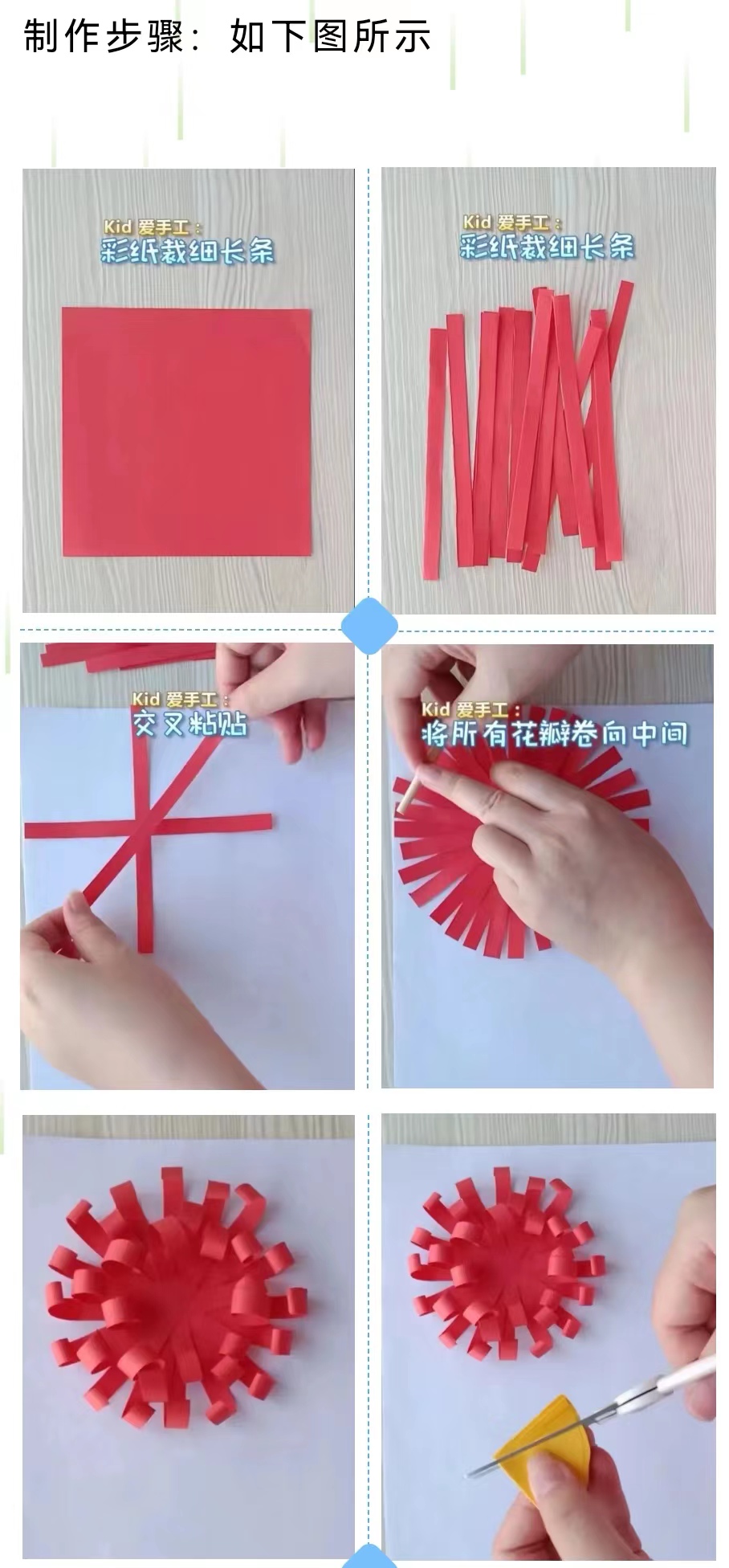 制作步骤：如下图所示

Kid 爱手工：
彩纸裁细长条

Kid 爱手工：
彩纸裁细长条

Kid 爱手工：
交叉粘贴

Kid 爱手工：
将所有花瓣卷向中间