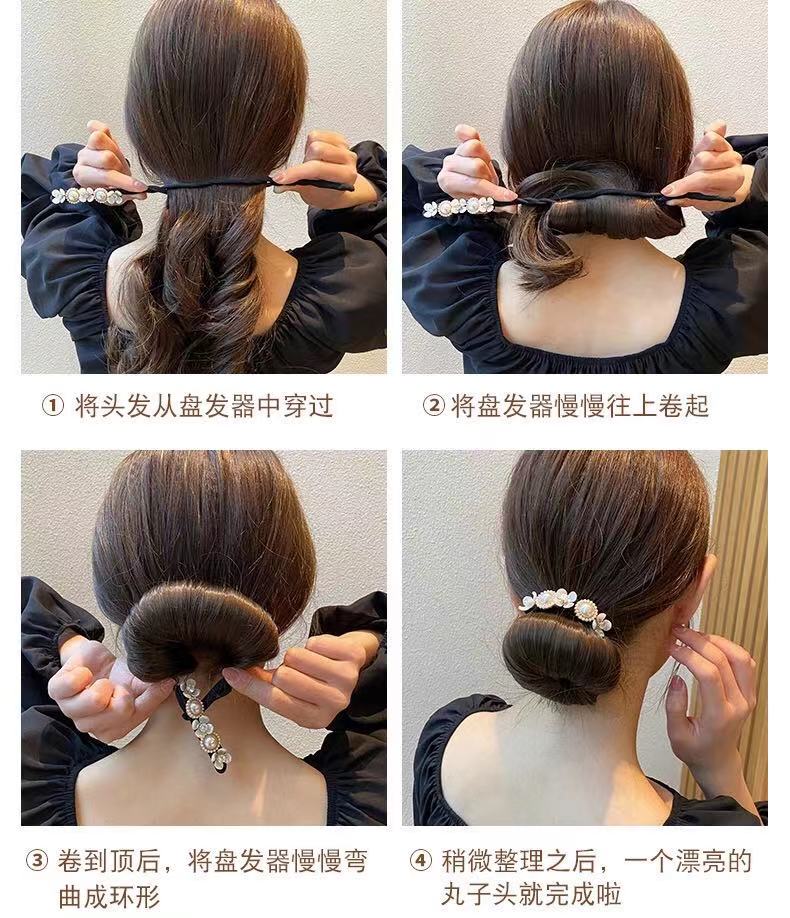 ① 将头发从盘发器中穿过

② 将盘发器慢慢往上卷起

③ 卷到顶后，将盘发器慢慢弯曲成环形

④ 稍微整理之后，一个漂亮的丸子头就完成啦