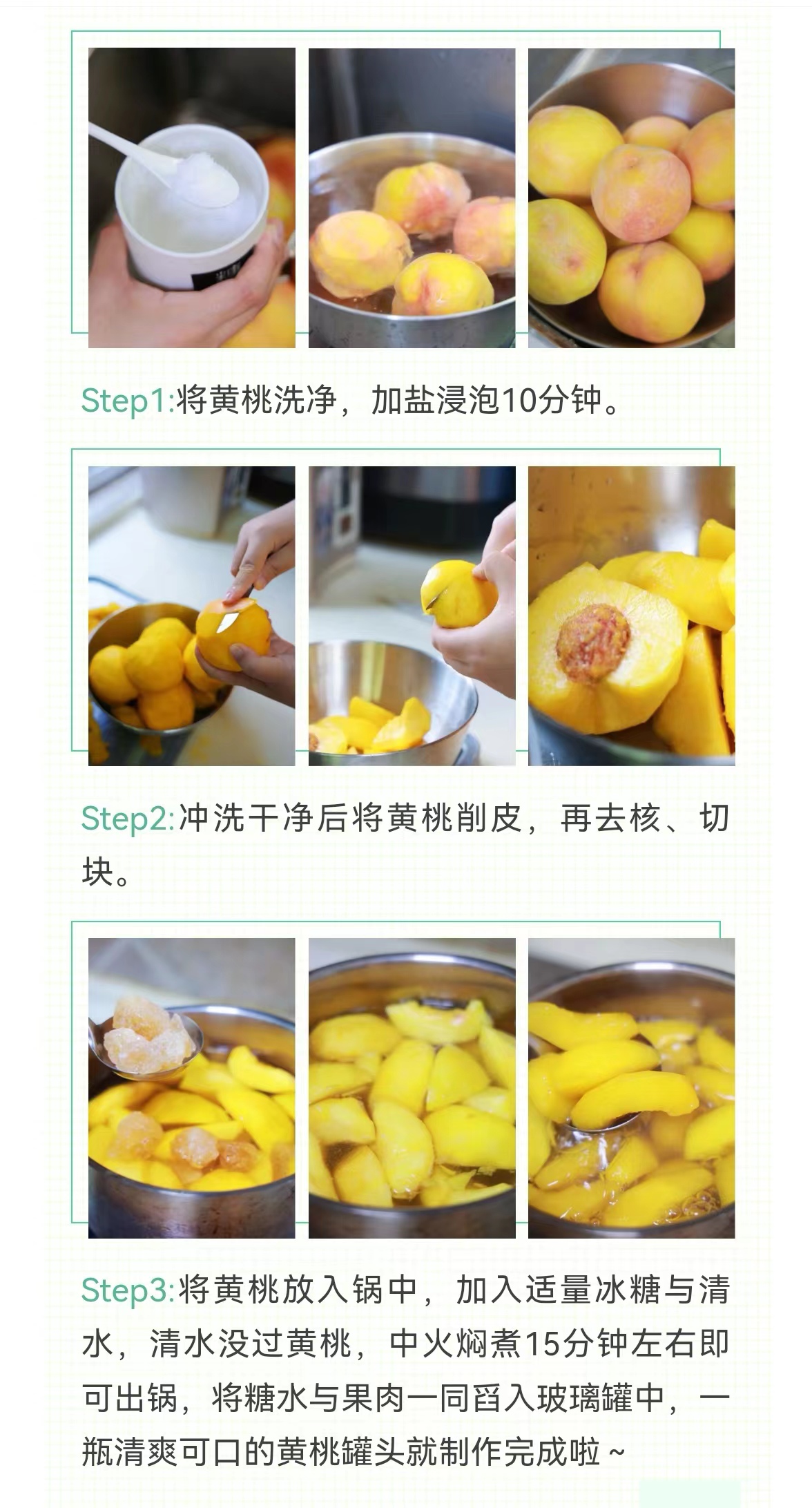 Step1:将黄桃洗净，加盐浸泡10分钟。

Step2:冲洗干净后将黄桃削皮，再去核、切块。

Step3:将黄桃放入锅中，加入适量冰糖与清水，清水没过黄桃，中火焖煮15分钟左右即可出锅，将糖水与果肉一同舀入玻璃罐中，一瓶清爽可口的黄桃罐头就制作完成啦~