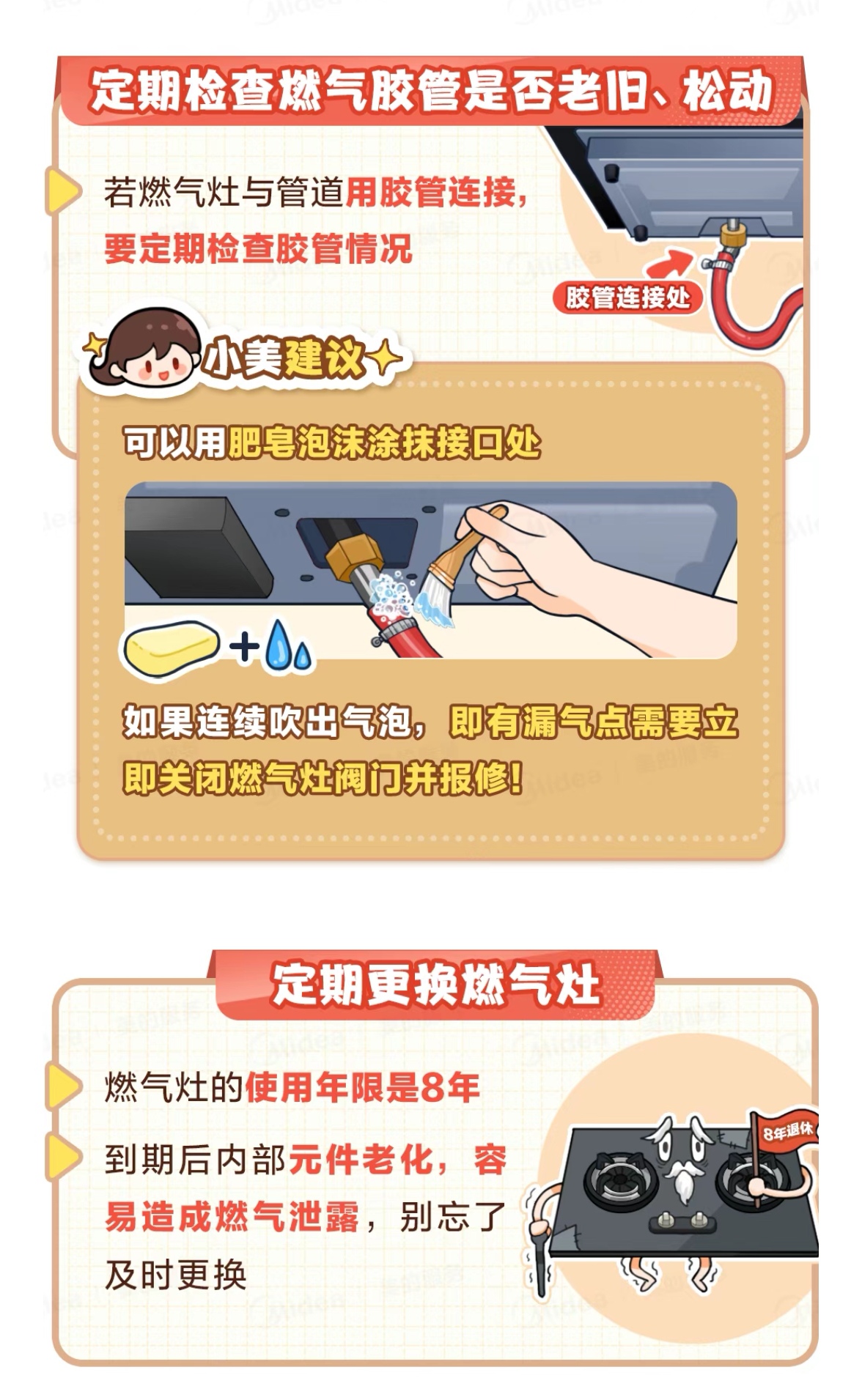 定期检查燃气胶管是否老旧、松动

若燃气灶与管道用胶管连接，要定期检查胶管情况

胶管连接处

小美建议

可以用肥皂泡沫涂抹接口处

如果连续吹出气泡，即有漏气点需要立即关闭燃气灶阀门并报修！

定期更换燃气灶

燃气灶的使用年限是8年

到期后内部元件老化，容易造成燃气泄露，别忘了及时更换

8年退休