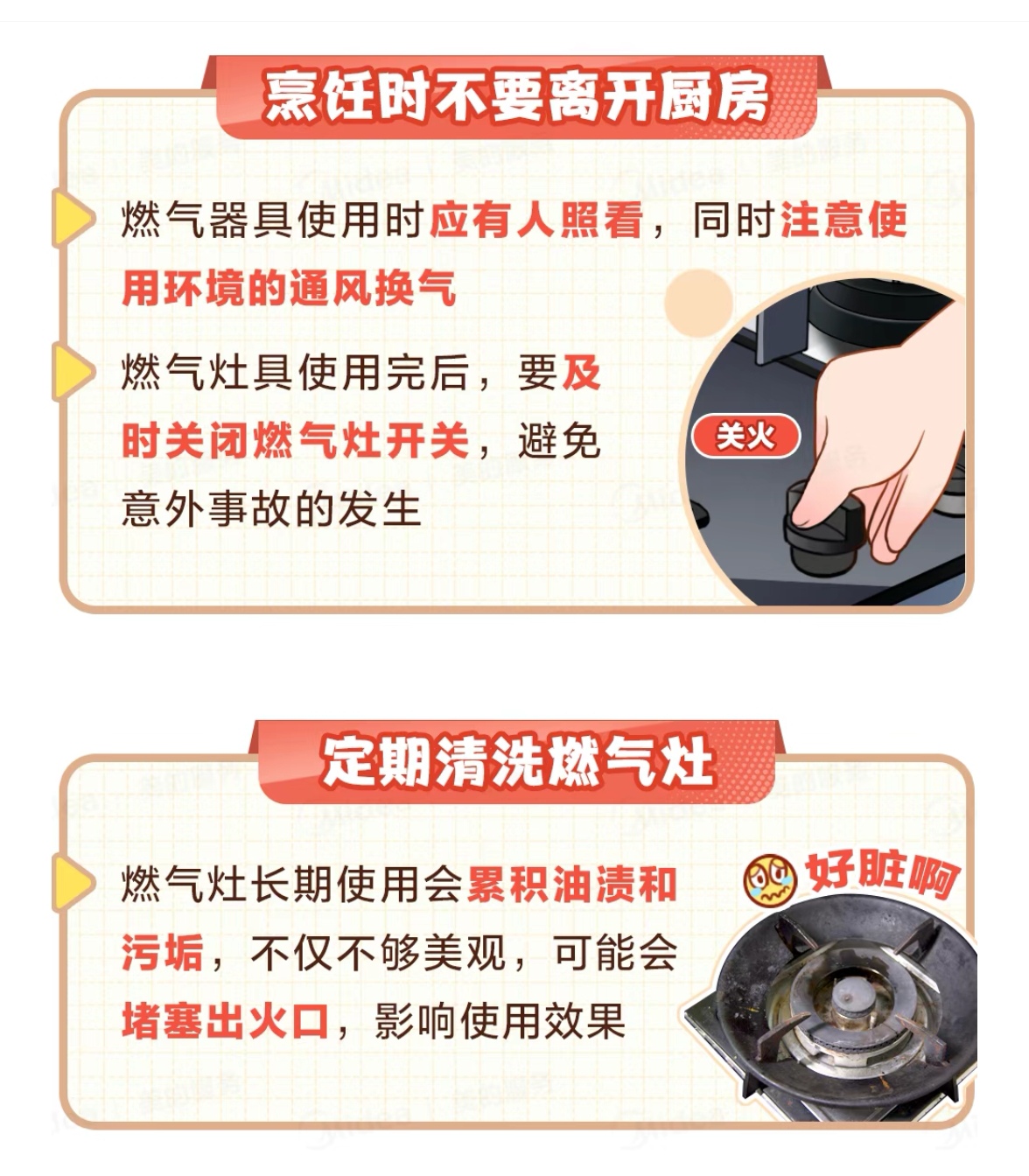 烹饪时不要离开厨房

燃气器具使用时应有人照看，同时注意使用环境的通风换气

燃气灶具使用完后，要及时关闭燃气灶开关，避免意外事故的发生

关火

定期清洗燃气灶

燃气灶长期使用会累积油渍和污垢，不仅不够美观，可能会堵塞出火口，影响使用效果

好脏啊