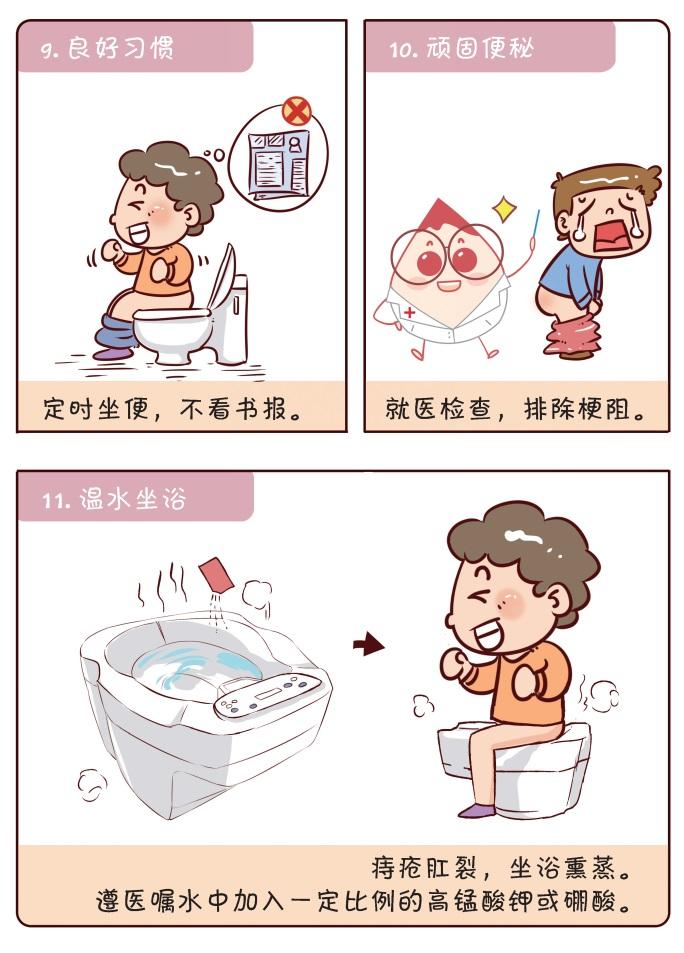 9. 良好习惯

定时坐便，不看书报。

10. 顽固便秘

就医检查，排除梗阻。

11. 温水坐浴

痔疮肛裂，坐浴熏蒸。
遵医嘱水中加入一定比例的高锰酸钾或硼酸。