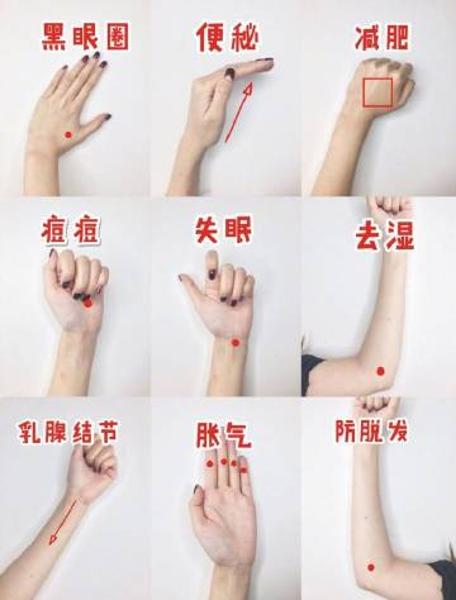 黑眼圈

便秘

减肥

痘痘

失眠

去湿

乳腺结节

胀气

防脱发