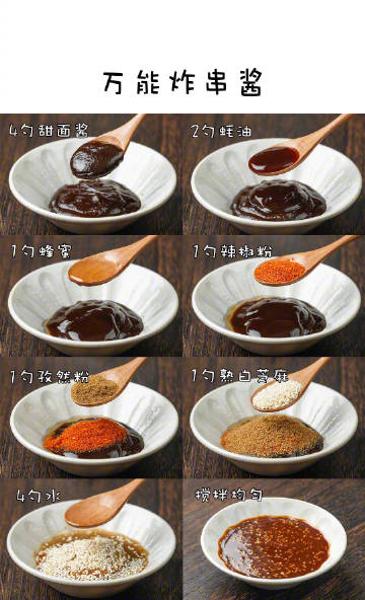 万能炸串酱

4勺甜面酱

2勺蚝油

1勺蜂蜜

1勺辣椒粉

1勺孜然粉

1勺熟白芝麻

4勺水

搅拌均匀